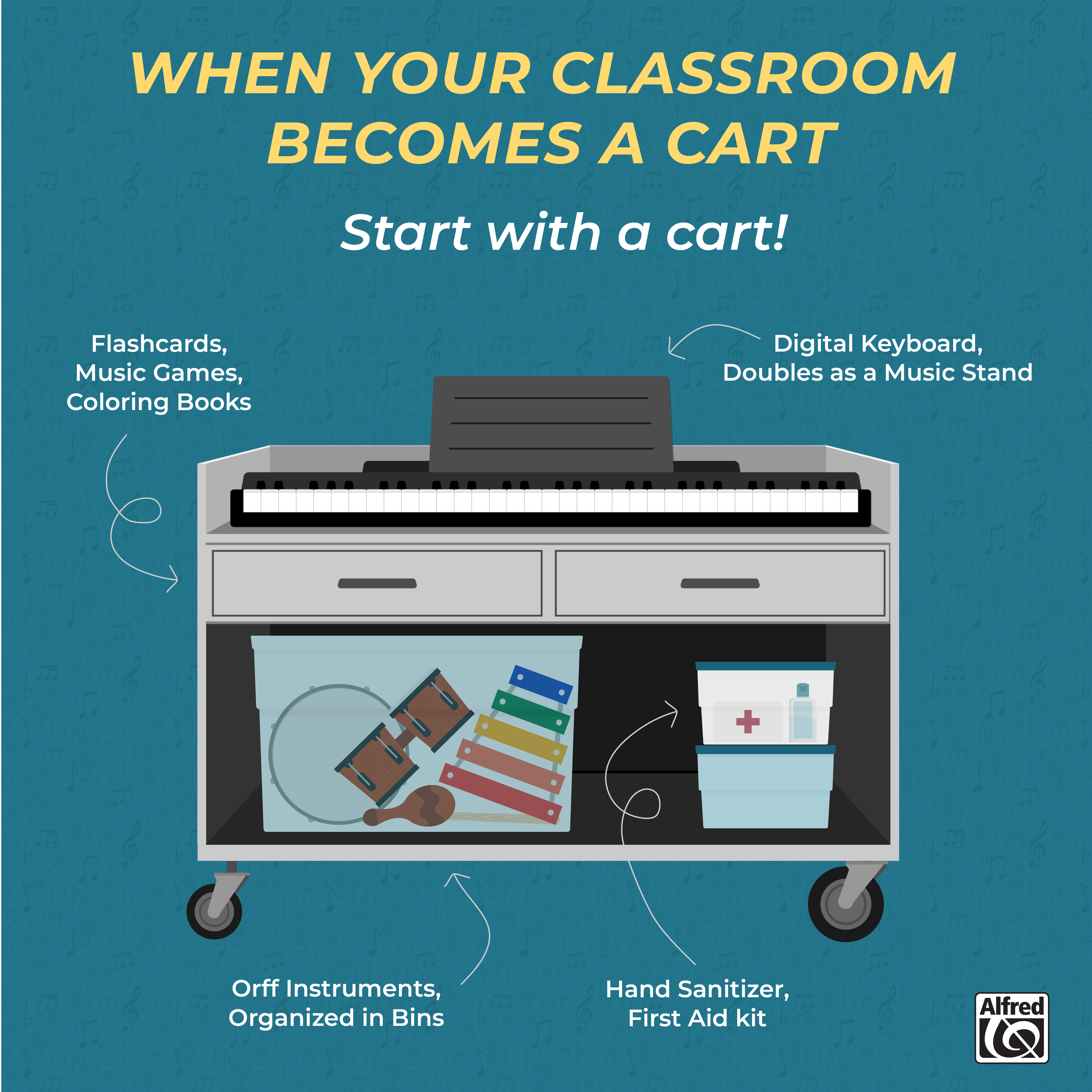 WHEN YOUR CLASSROOM BECOMES A CART

Start with a cart!

Flashcards, Music Games, Coloring Books

Digital Keyboard, Doubles as a Music Stand

Orff Instruments, Organized in Bins

Hand Sanitizer, First Aid kit

Alfred